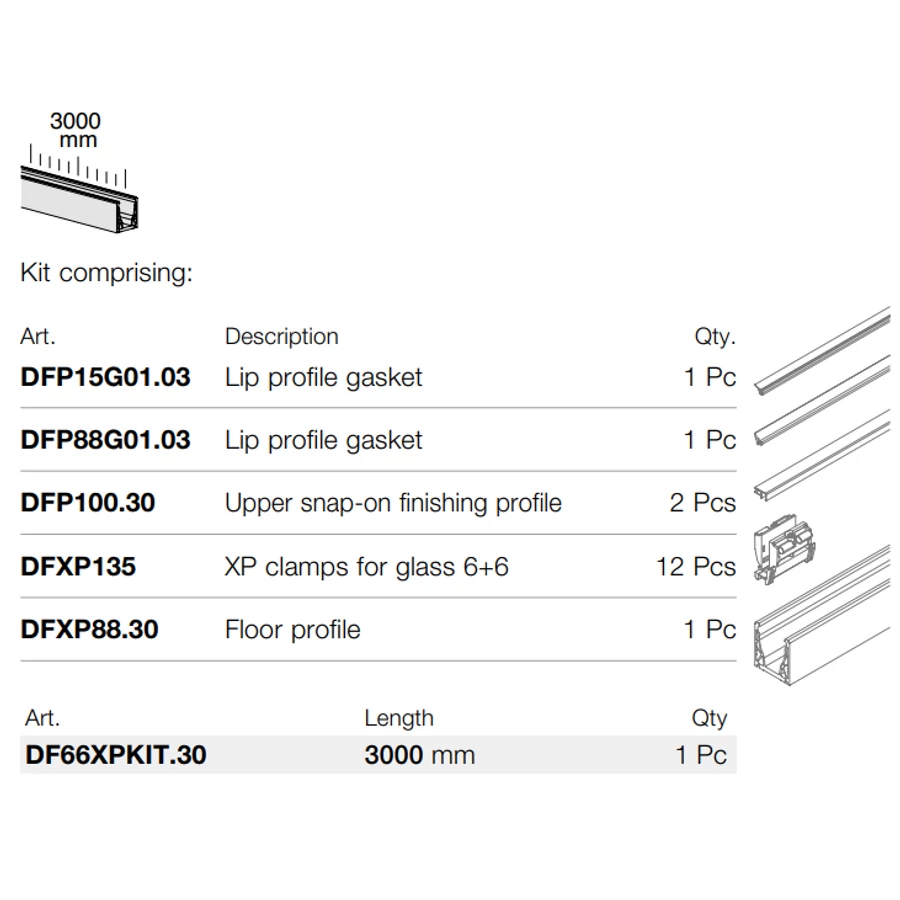 3000 mm

Kit comprising:

| Art. | Description | Qty. |
|---|---|---|
| DFP15G01.03 | Lip profile gasket | 1 Pc |
| DFP88G01.03 | Lip profile gasket | 1 Pc |
| DFP100.30 | Upper snap-on finishing profile | 2 Pcs |
| DFXP135 | XP clamps for glass 6+6 | 12 Pcs |
| DFXP88.30 | Floor profile | 1 Pc |

| Art. | Length | Qty |
|---|---|---|
| DF66XPKIT.30 | 3000 mm | 1 Pc |