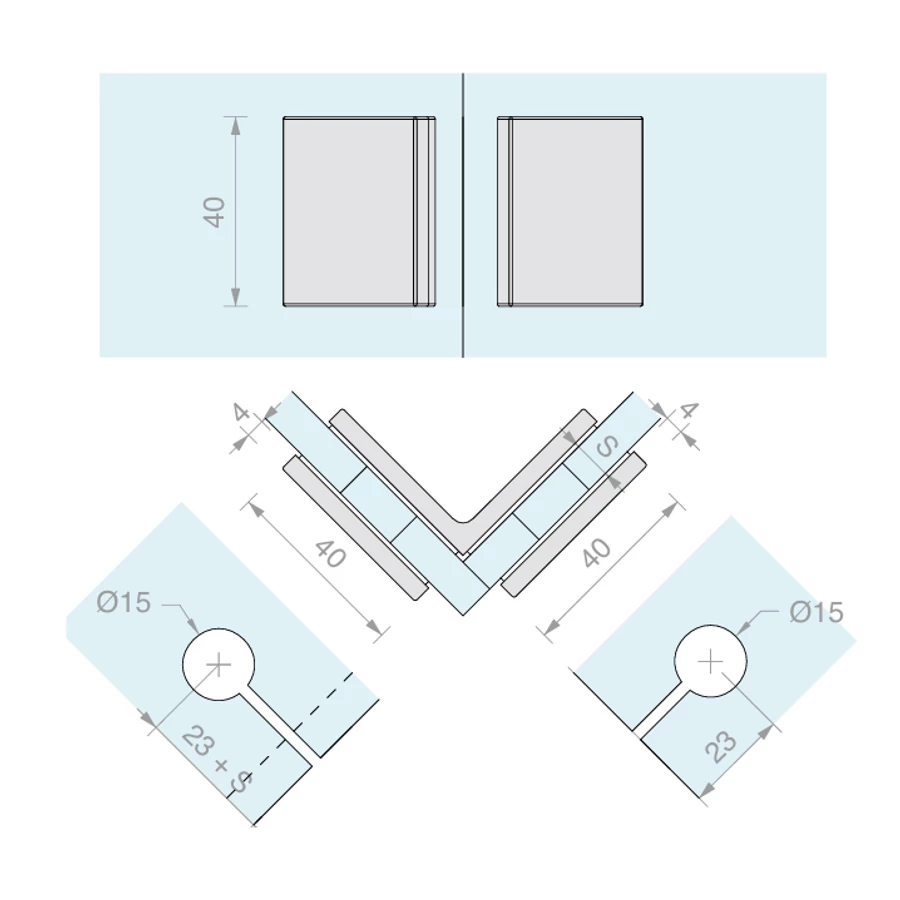 40

4
4
S
40
40
Ø15
Ø15
23 + S
23